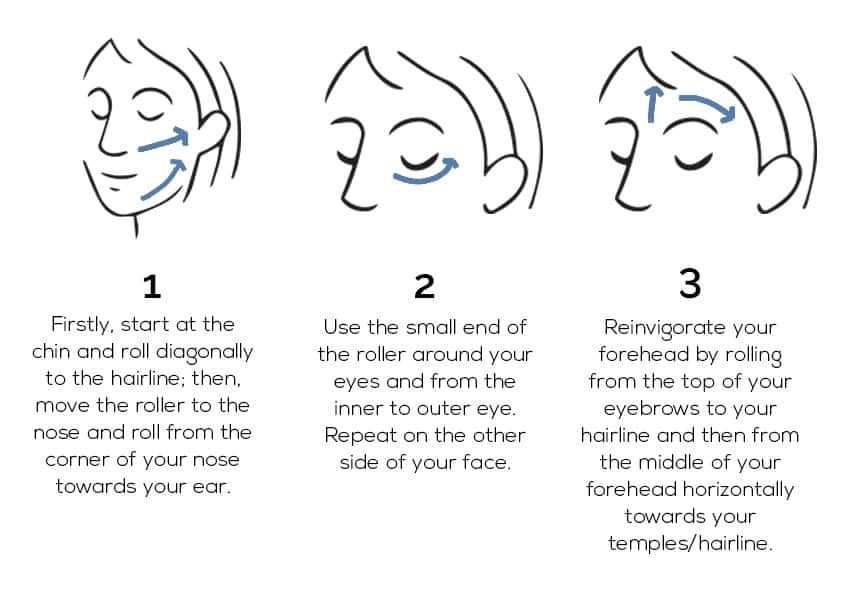 1

Firstly, start at the chin and roll diagonally to the hairline; then, move the roller to the nose and roll from the corner of your nose towards your ear.

2

Use the small end of the roller around your eyes and from the inner to outer eye. Repeat on the other side of your face.

3

Reinvigorate your forehead by rolling from the top of your eyebrows to your hairline and then from the middle of your forehead horizontally towards your temples/hairline.